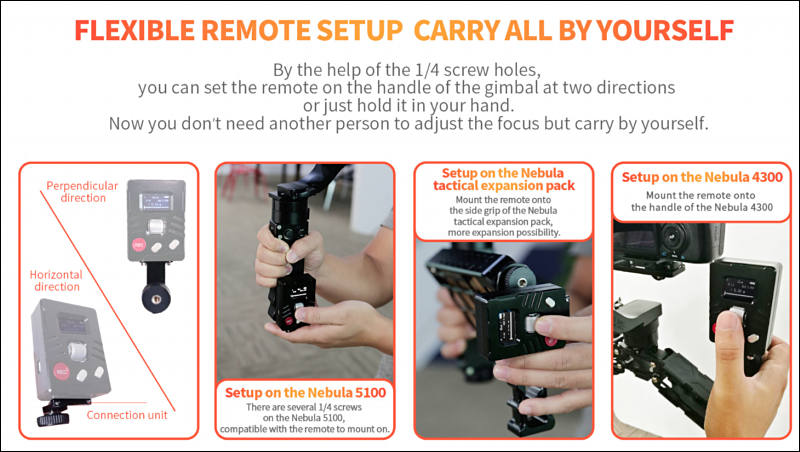 FLEXIBLE REMOTE SETUP CARRY ALL BY YOURSELF

By the help of the 1/4 screw holes, you can set the remote on the handle of the gimbal at two directions or just hold it in your hand. Now you don't need another person to adjust the focus but carry by yourself.

Perpendicular direction

Horizontal direction

Connection unit

Setup on the Nebula 5100
There are several 1/4 screws on the Nebula 5100, compatible with the remote to mount on.

Setup on the Nebula tactical expansion pack
Mount the remote onto the side grip of the Nebula tactical expansion pack, more expansion possibility.

Setup on the Nebula 4300
Mount the remote onto the handle of the Nebula 4300