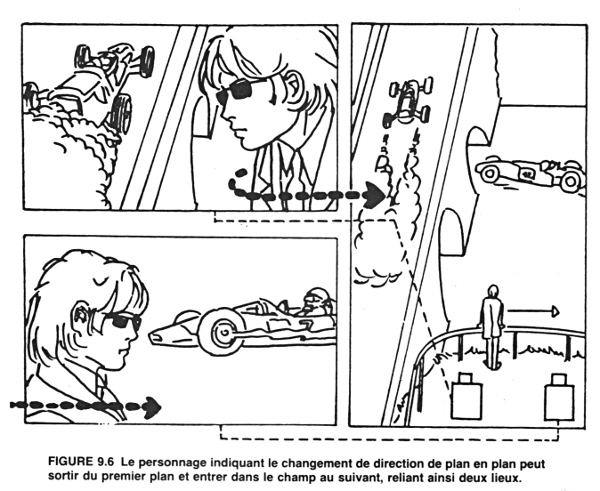 FIGURE 9.6 Le personnage indiquant le changement de direction de plan en plan peut sortir du premier plan et entrer dans le champ au suivant, reliant ainsi deux lieux.