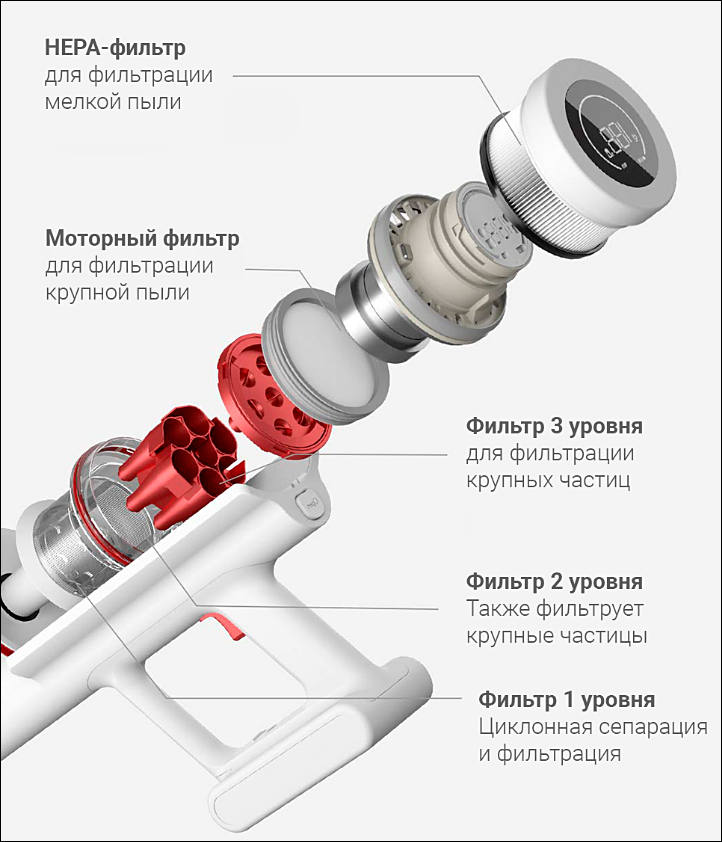 HEPA-фильтр
для фильтрации мелкой пыли

Моторный фильтр
для фильтрации крупной пыли

Фильтр 3 уровня
для фильтрации крупных частиц

Фильтр 2 уровня
Также фильтрует крупные частицы

Фильтр 1 уровня
Циклонная сепарация и фильтрация